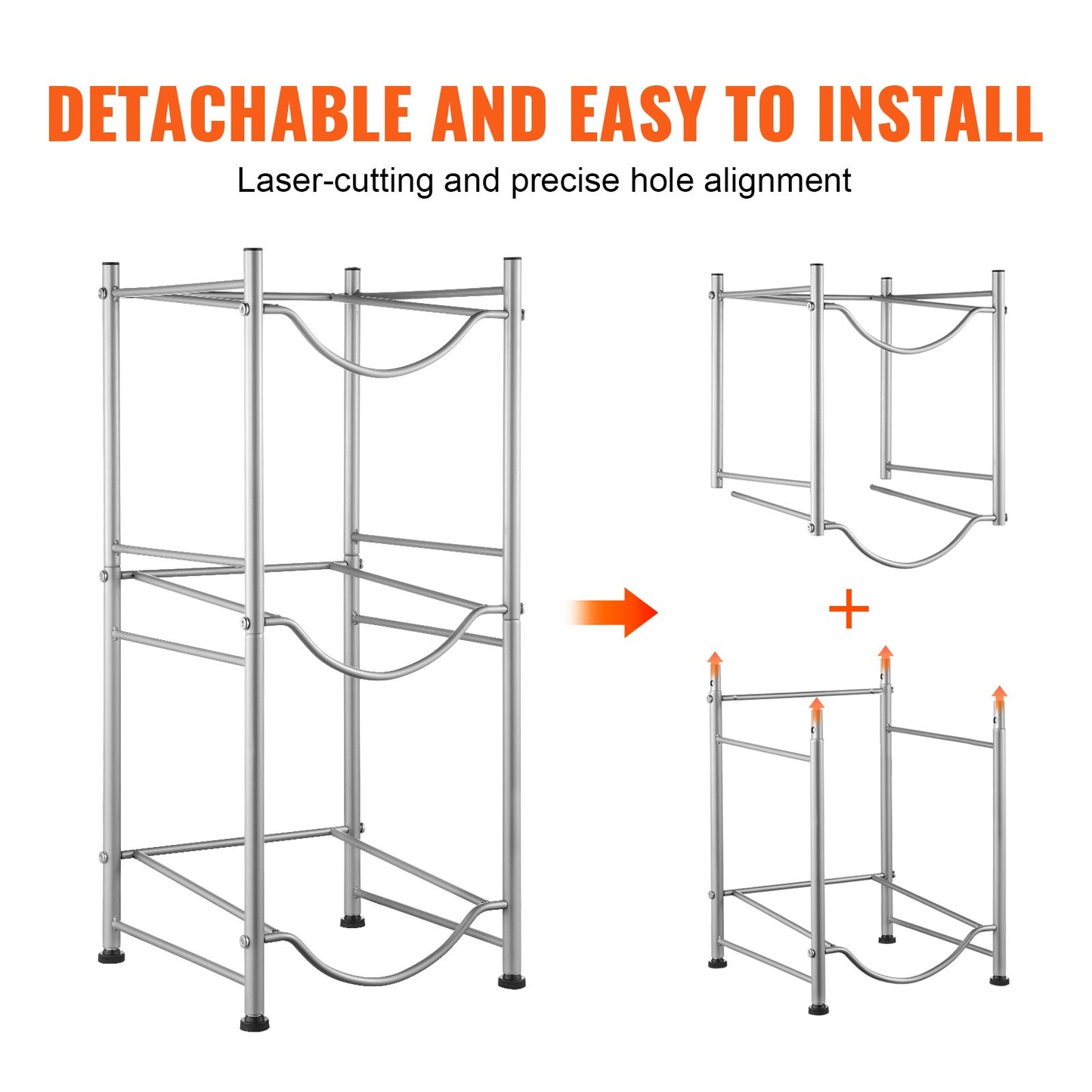 DETACHABLE AND EASY TO INSTALL

Laser-cutting and precise hole alignment

+